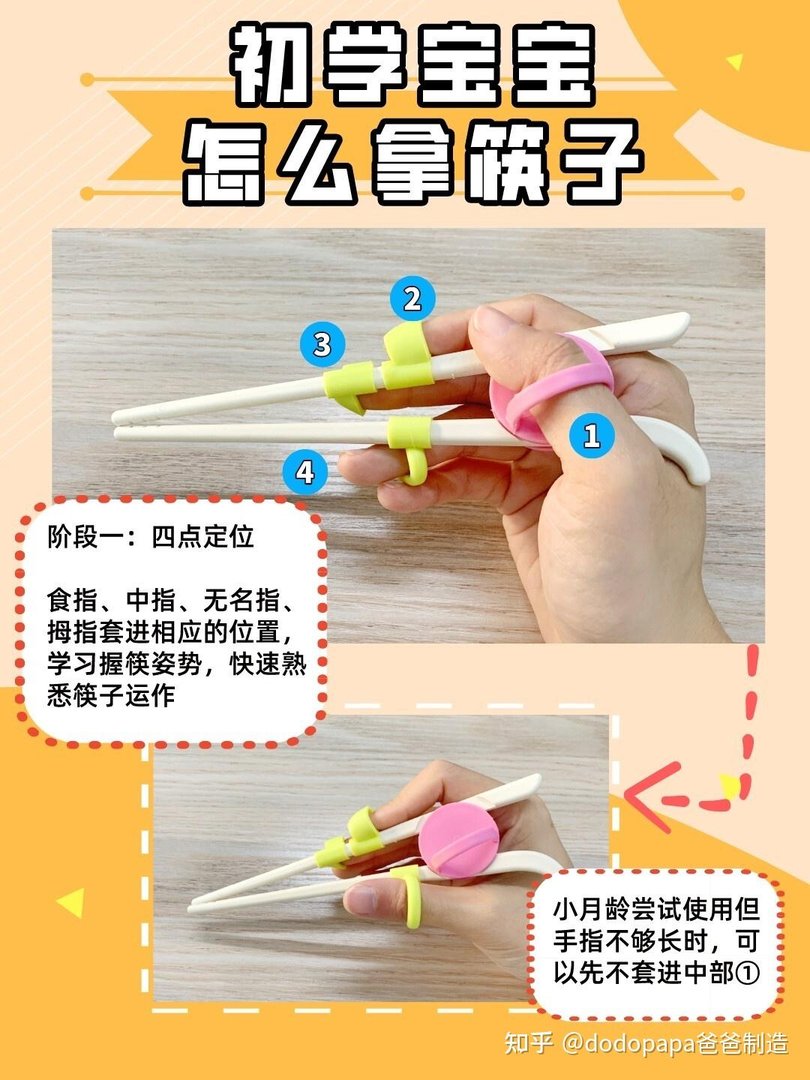 初学宝宝
怎么拿筷子

2
3
1
4

阶段一：四点定位

食指、中指、无名指、拇指套进相应的位置，学习握筷姿势，快速熟悉筷子运作

小月龄尝试使用但手指不够长时，可以先不套进中部①

知乎 @dodopapa爸爸制造