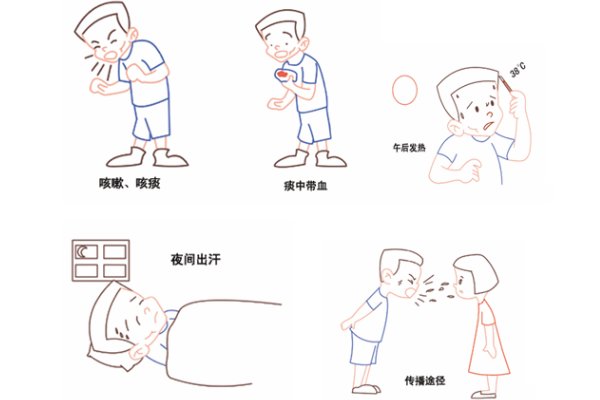 咳嗽、咳痰

痰中带血

38°C

午后发热

夜间出汗

传播途径